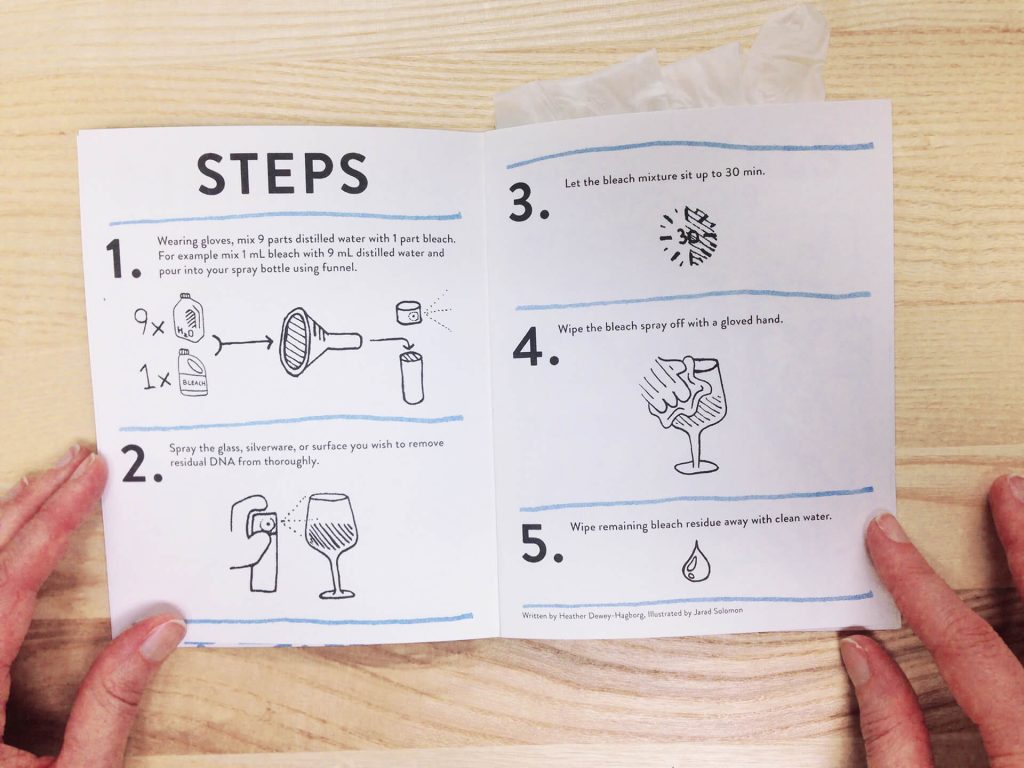 STEPS

1. Wearing gloves, mix 9 parts distilled water with 1 part bleach. For example mix 1 mL bleach with 9 mL distilled water and pour into your spray bottle using funnel.

9× $H_2O$

1× BLEACH

2. Spray the glass, silverware, or surface you wish to remove residual DNA from thoroughly.

3. Let the bleach mixture sit up to 30 min.

30

4. Wipe the bleach spray off with a gloved hand.

5. Wipe remaining bleach residue away with clean water.

Written by Heather Dewey-Hagborg, Illustrated by Jarad Solomon